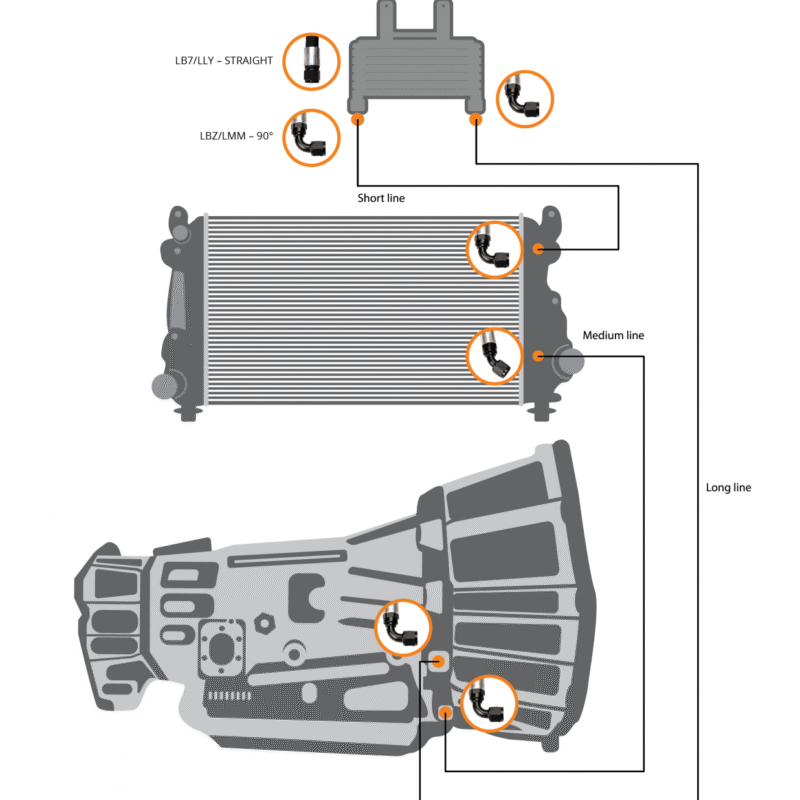 LB7/LLY – STRAIGHT

LBZ/LMM – 90°

Short line

Medium line

Long line